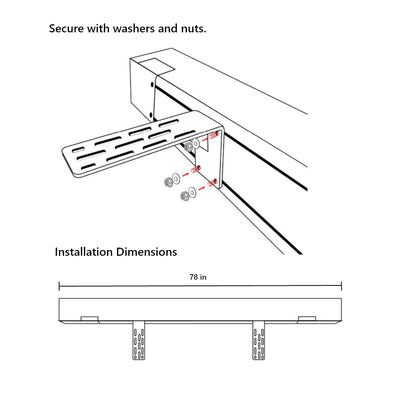 Secure with washers and nuts.

Installation Dimensions

78 in