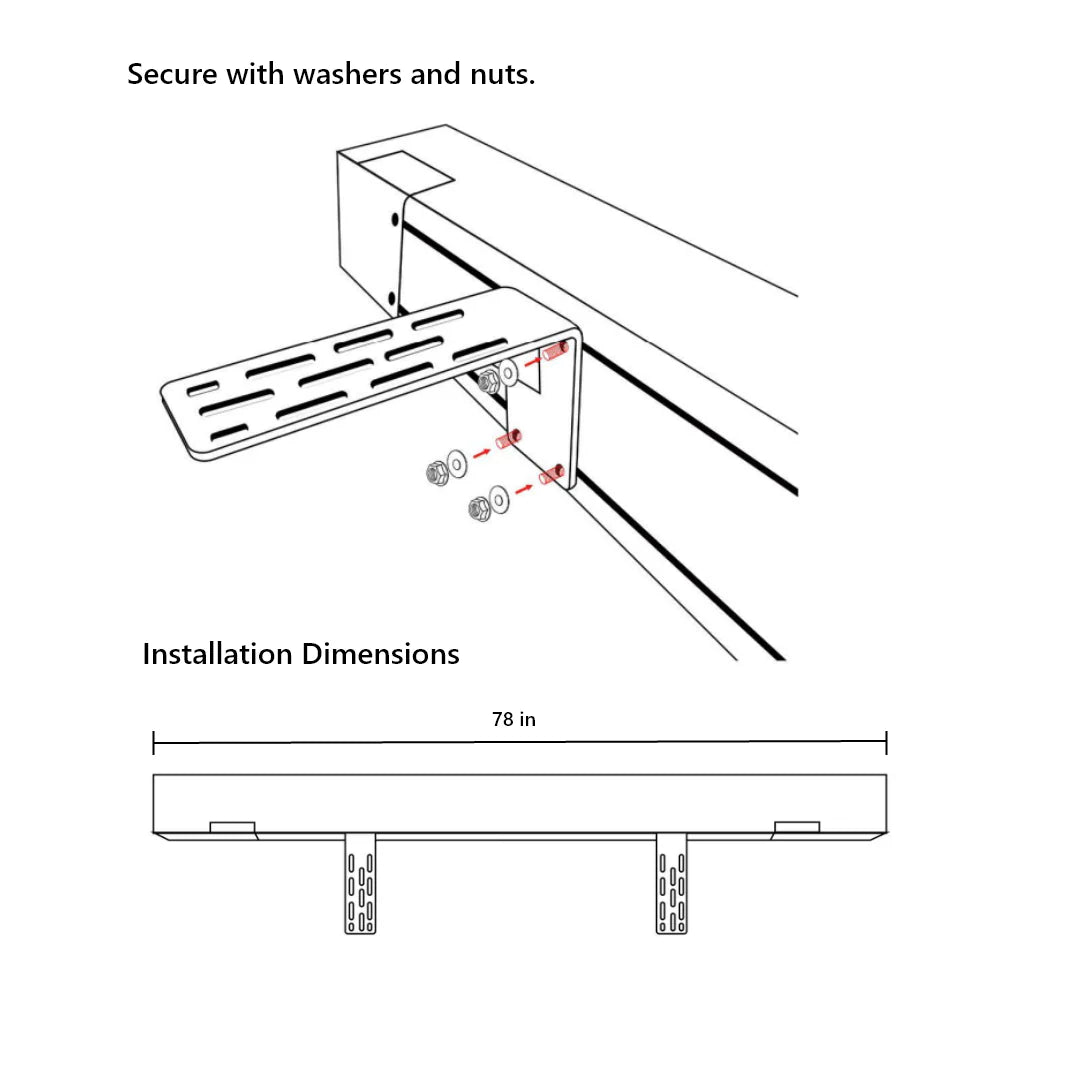 Secure with washers and nuts.

Installation Dimensions

78 in